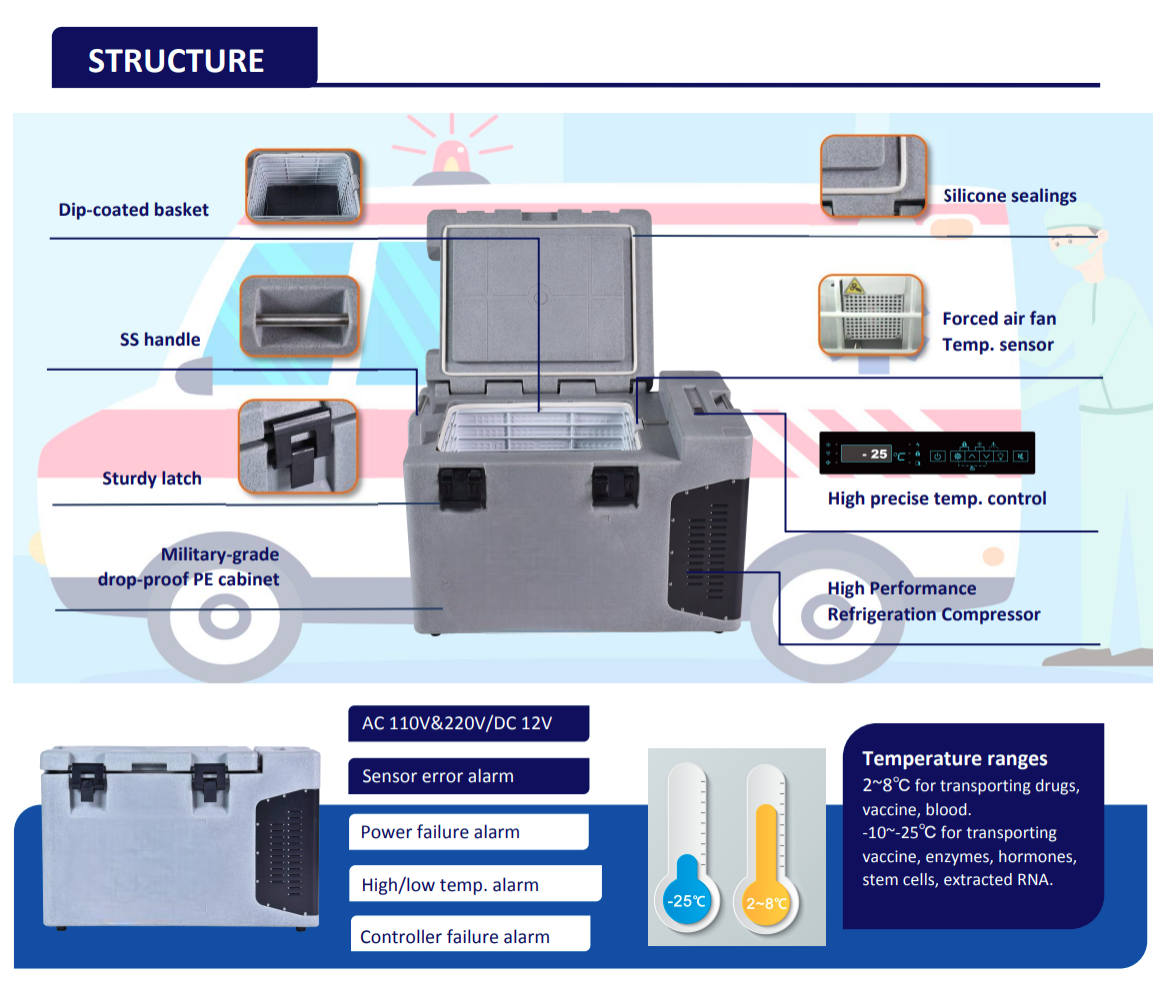 STRUCTURE

Dip-coated basket

SS handle

Sturdy latch

Military-grade drop-proof PE cabinet

Silicone sealings

Forced air fan
Temp. sensor

- 25 ℃

High precise temp. control

High Performance Refrigeration Compressor

AC 110V&220V/DC 12V

Sensor error alarm

Power failure alarm

High/low temp. alarm

Controller failure alarm

-25℃

2~8℃

Temperature ranges
2~8℃ for transporting drugs, vaccine, blood.
-10~-25℃ for transporting vaccine, enzymes, hormones, stem cells, extracted RNA.